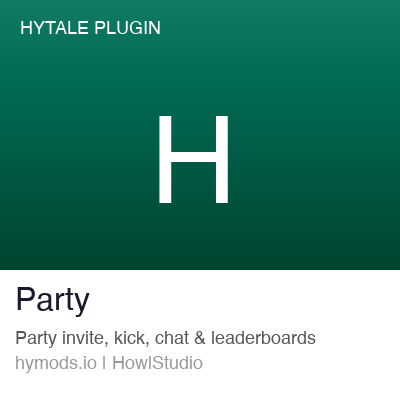 HYTALE PLUGIN

H

Party

Party invite, kick, chat & leaderboards

hymods.io | HowlStudio